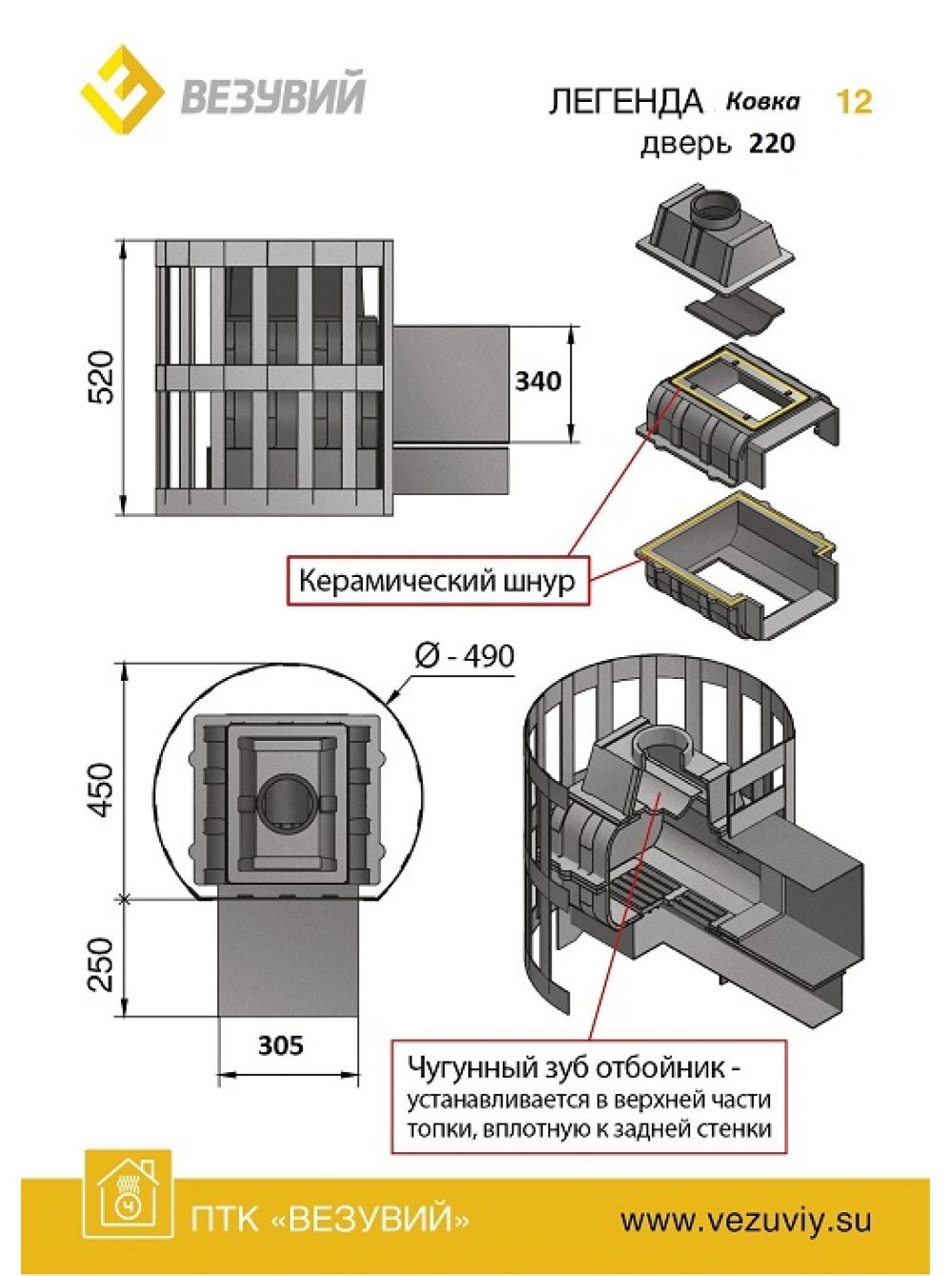 ВЕЗУВИЙ

ЛЕГЕНДА Ковка 12
дверь 220

520

340

Керамический шнур

Ø - 490

450

250

305

Чугунный зуб отбойник - устанавливается в верхней части топки, вплотную к задней стенки

ПТК «ВЕЗУВИЙ»

www.vezuviy.su